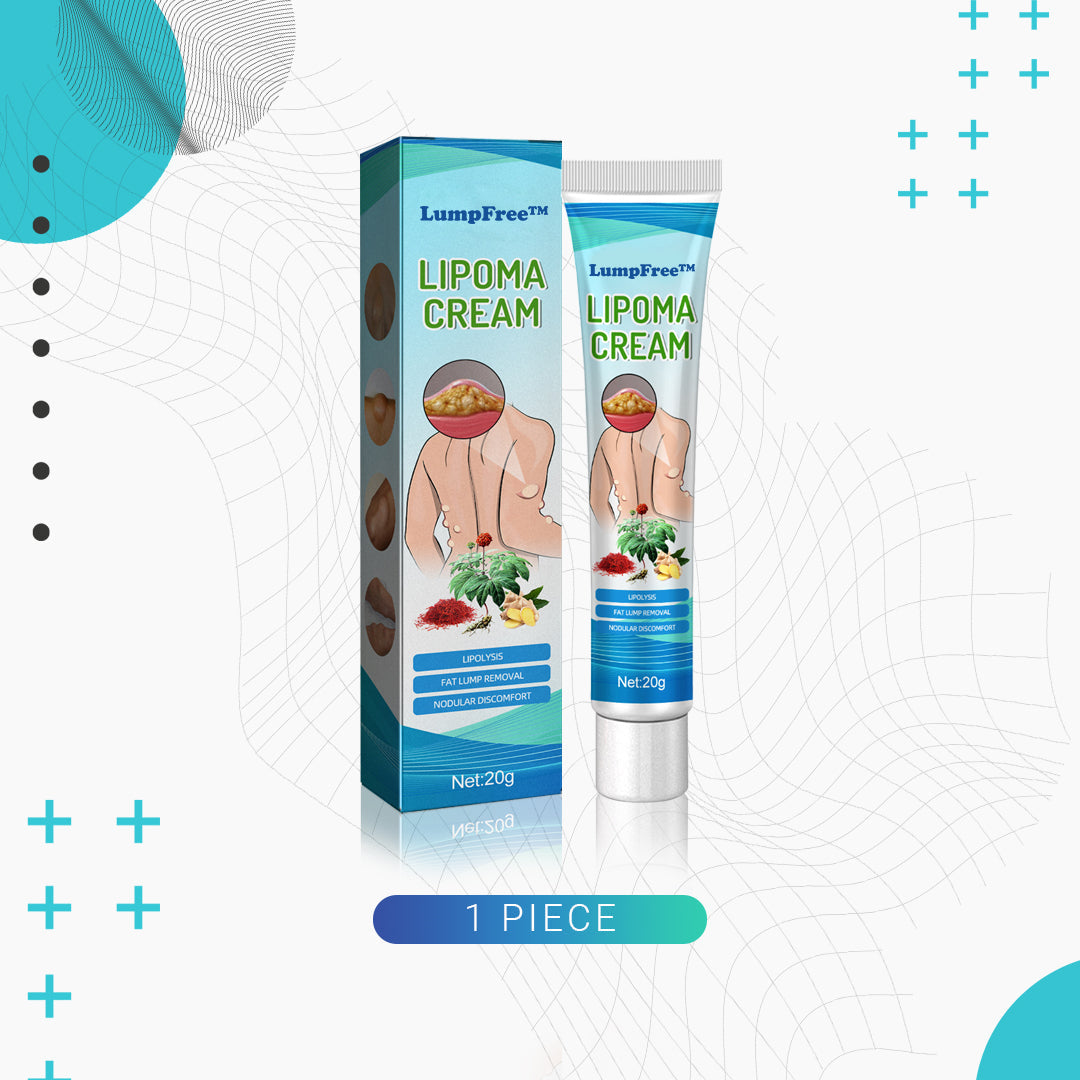 LumpFree™

LIPOMA CREAM

LIPOLYSIS
FAT LUMP REMOVAL
NODULAR DISCOMFORT

Net:20g

LumpFree™

LIPOMA CREAM

LIPOLYSIS
FAT LUMP REMOVAL
NODULAR DISCOMFORT

Net:20g

1 PIECE