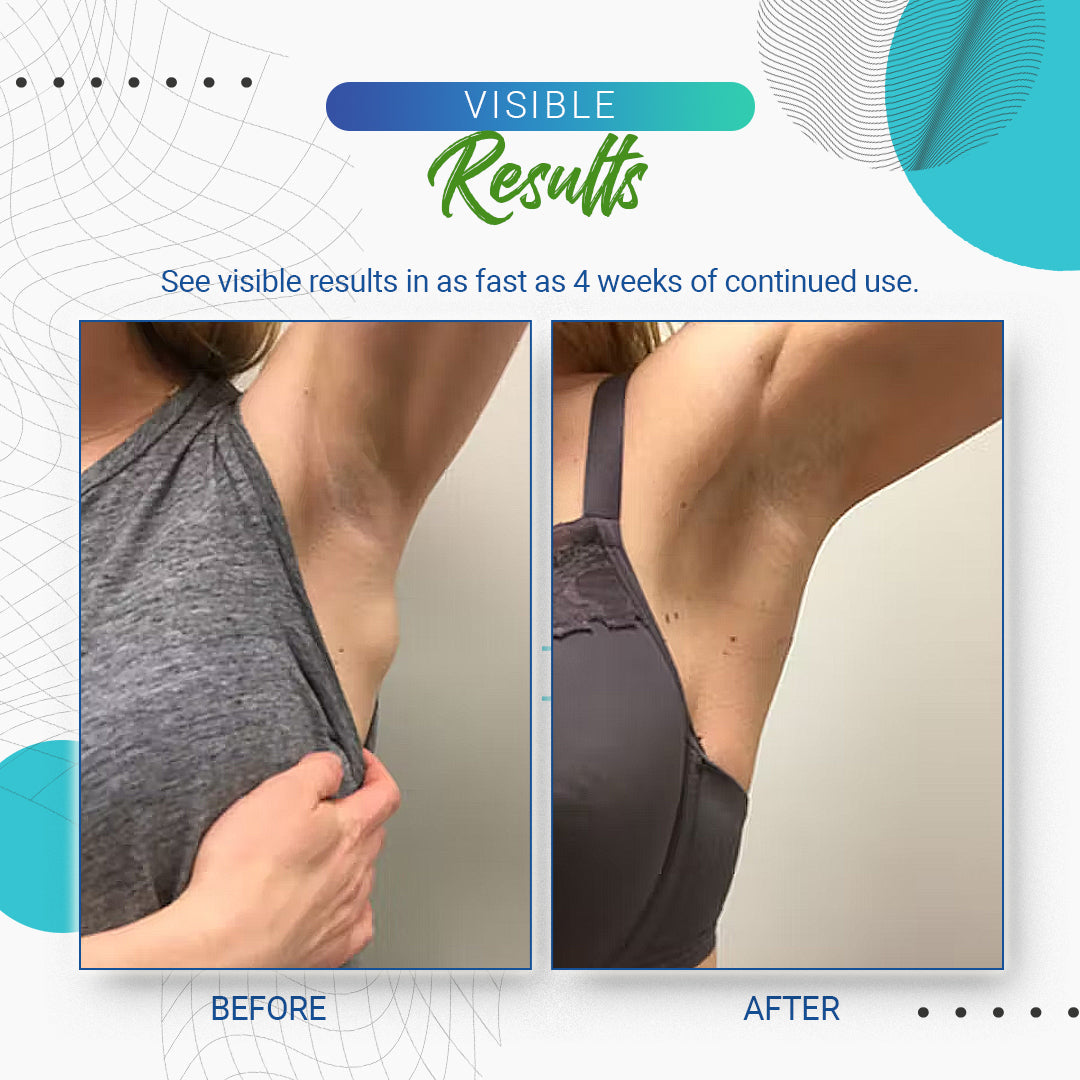 VISIBLE
Results

See visible results in as fast as 4 weeks of continued use.

BEFORE

AFTER