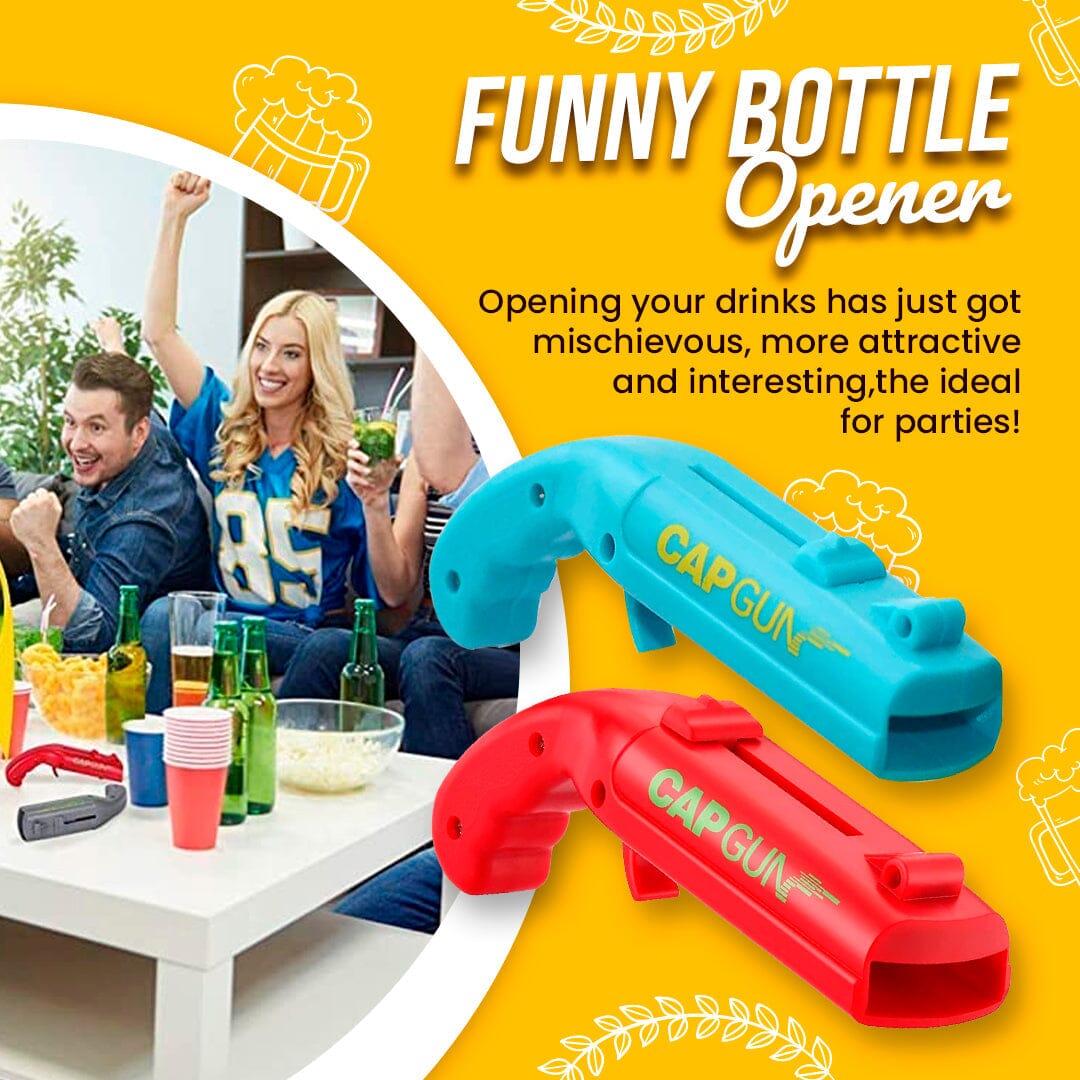 FUNNY BOTTLE
Opener

Opening your drinks has just got mischievous, more attractive and interesting,the ideal for parties!

85

CAPGUN

CAPGUN