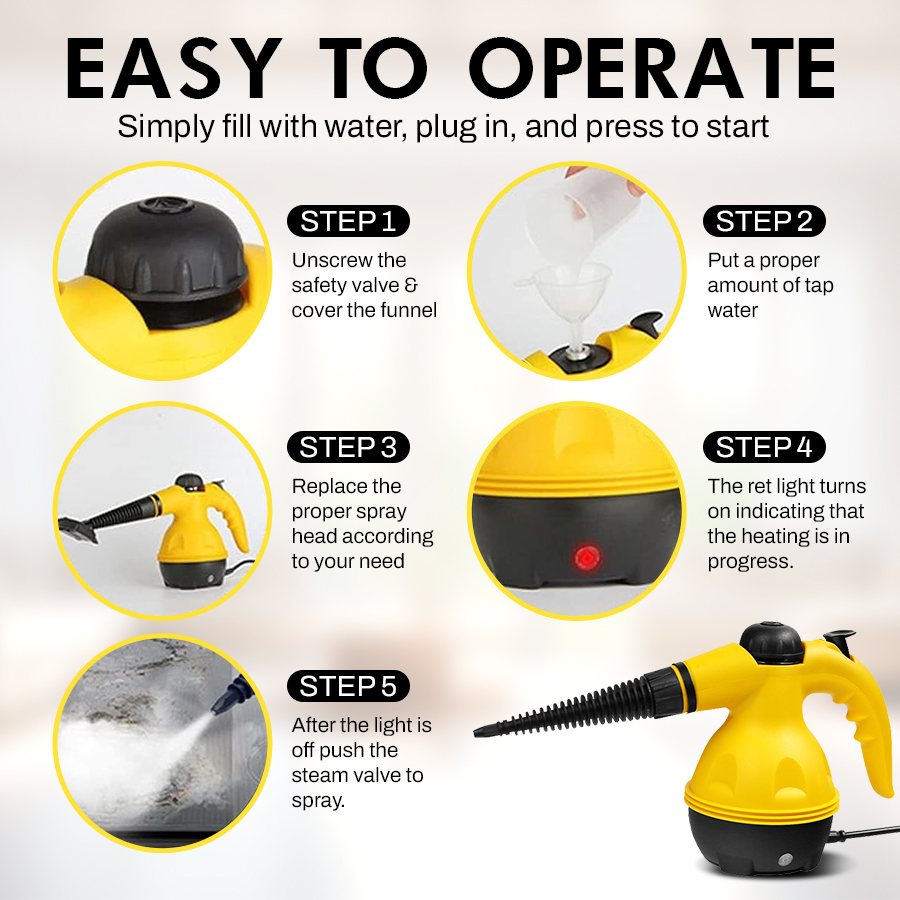 EASY TO OPERATE

Simply fill with water, plug in, and press to start

STEP 1

Unscrew the safety valve & cover the funnel

STEP 2

Put a proper amount of tap water

STEP 3

Replace the proper spray head according to your need

STEP 4

The ret light turns on indicating that the heating is in progress.

STEP 5

After the light is off push the steam valve to spray.