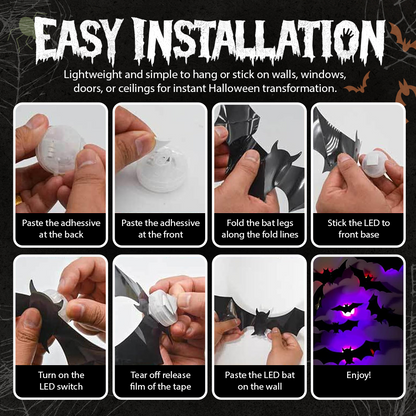 EASY INSTALLATION

Lightweight and simple to hang or stick on walls, windows, doors, or ceilings for instant Halloween transformation.

Paste the adhesive at the back

Paste the adhesive at the front

Fold the bat legs along the fold lines

Stick the LED to front base

Turn on the LED switch

Tear off release film of the tape

Paste the LED bat on the wall

Enjoy!