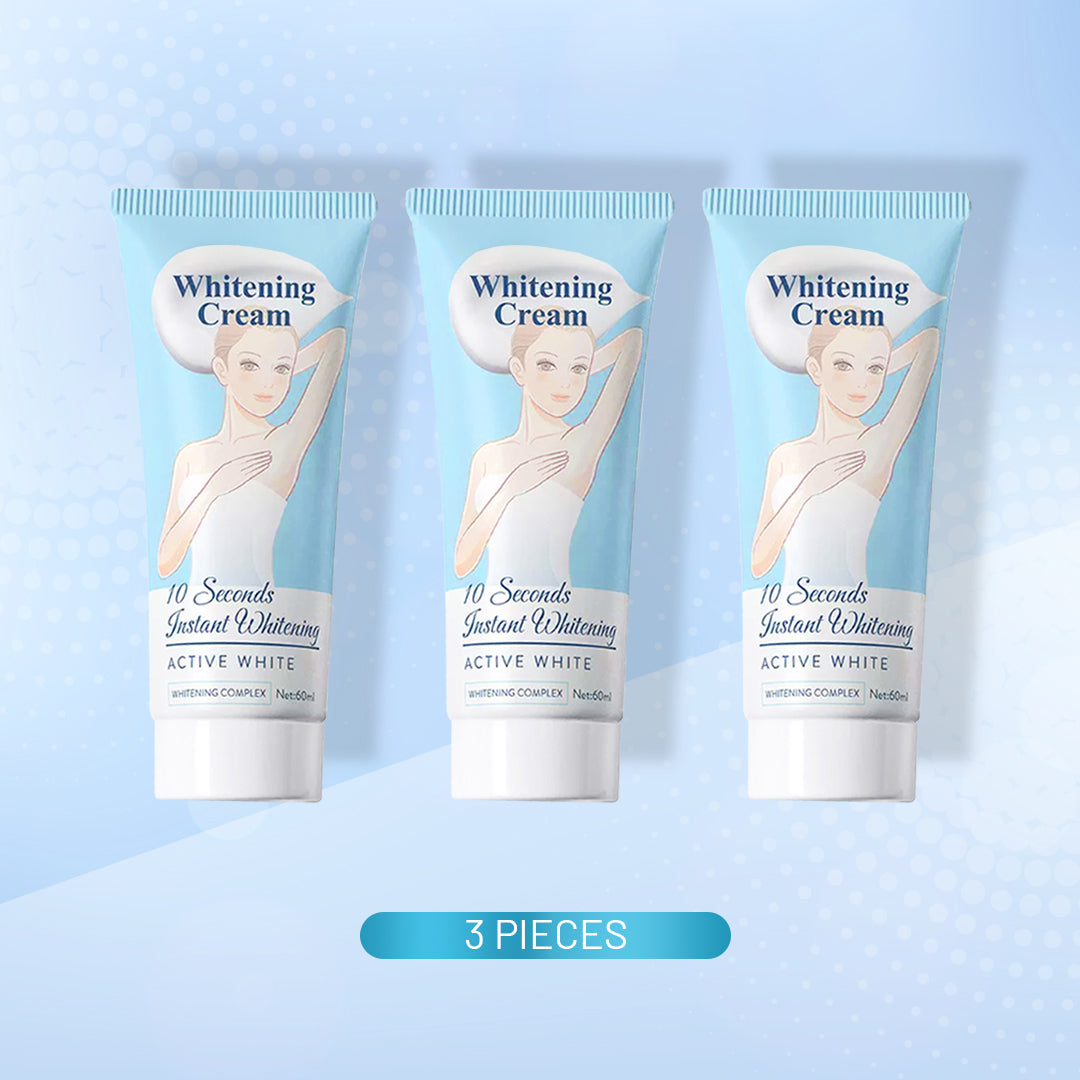 Whitening Cream

10 Seconds Instant Whitening

ACTIVE WHITE

WHITENING COMPLEX Net:60ml

Whitening Cream

10 Seconds Instant Whitening

ACTIVE WHITE

WHITENING COMPLEX Net:60ml

Whitening Cream

10 Seconds Instant Whitening

ACTIVE WHITE

WHITENING COMPLEX Net:60ml

3 PIECES