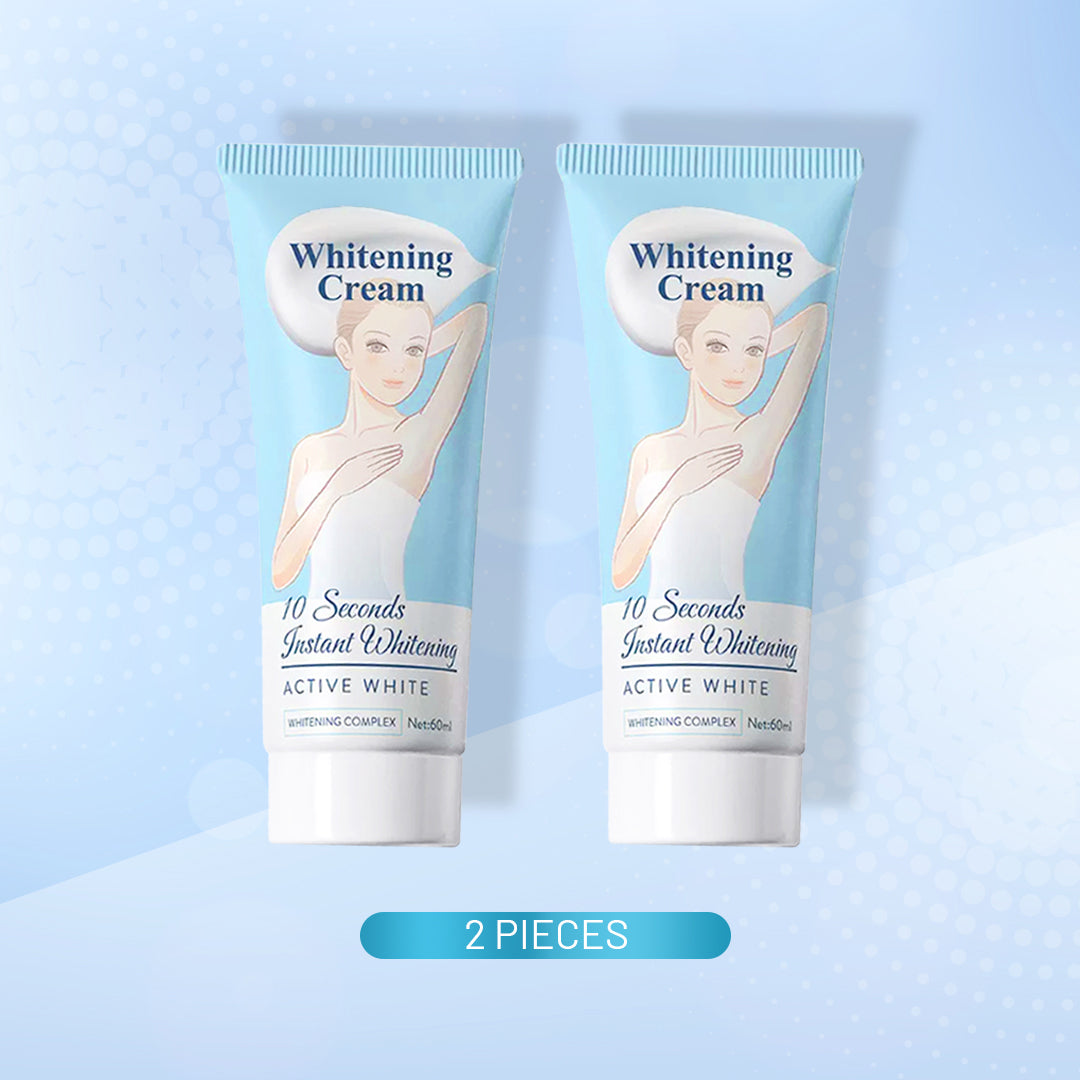 Whitening Cream

10 Seconds Instant Whitening

ACTIVE WHITE

WHITENING COMPLEX Net:60ml

Whitening Cream

10 Seconds Instant Whitening

ACTIVE WHITE

WHITENING COMPLEX Net:60ml

2 PIECES