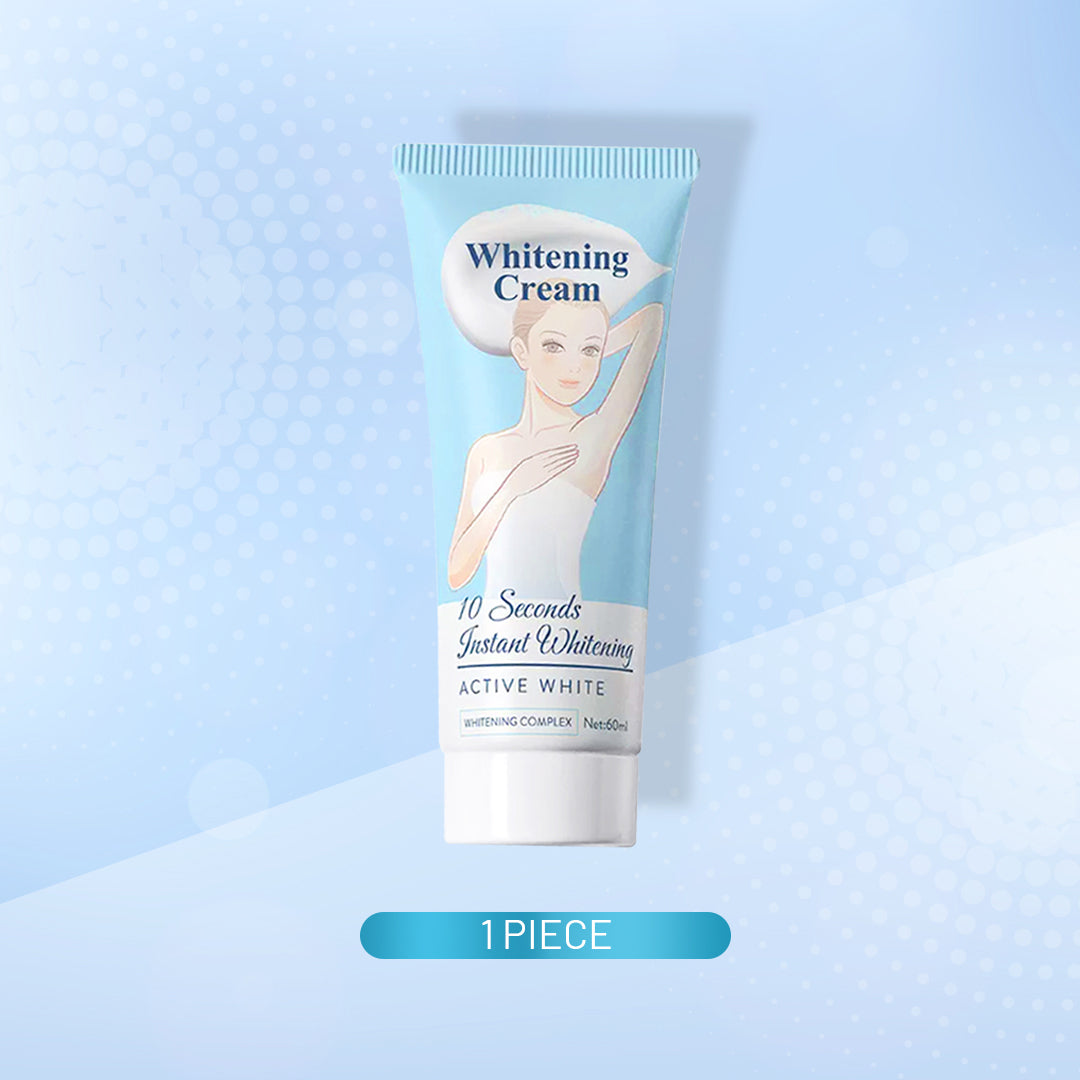 Whitening Cream

10 Seconds Instant Whitening

ACTIVE WHITE

WHITENING COMPLEX Net:60ml

1 PIECE