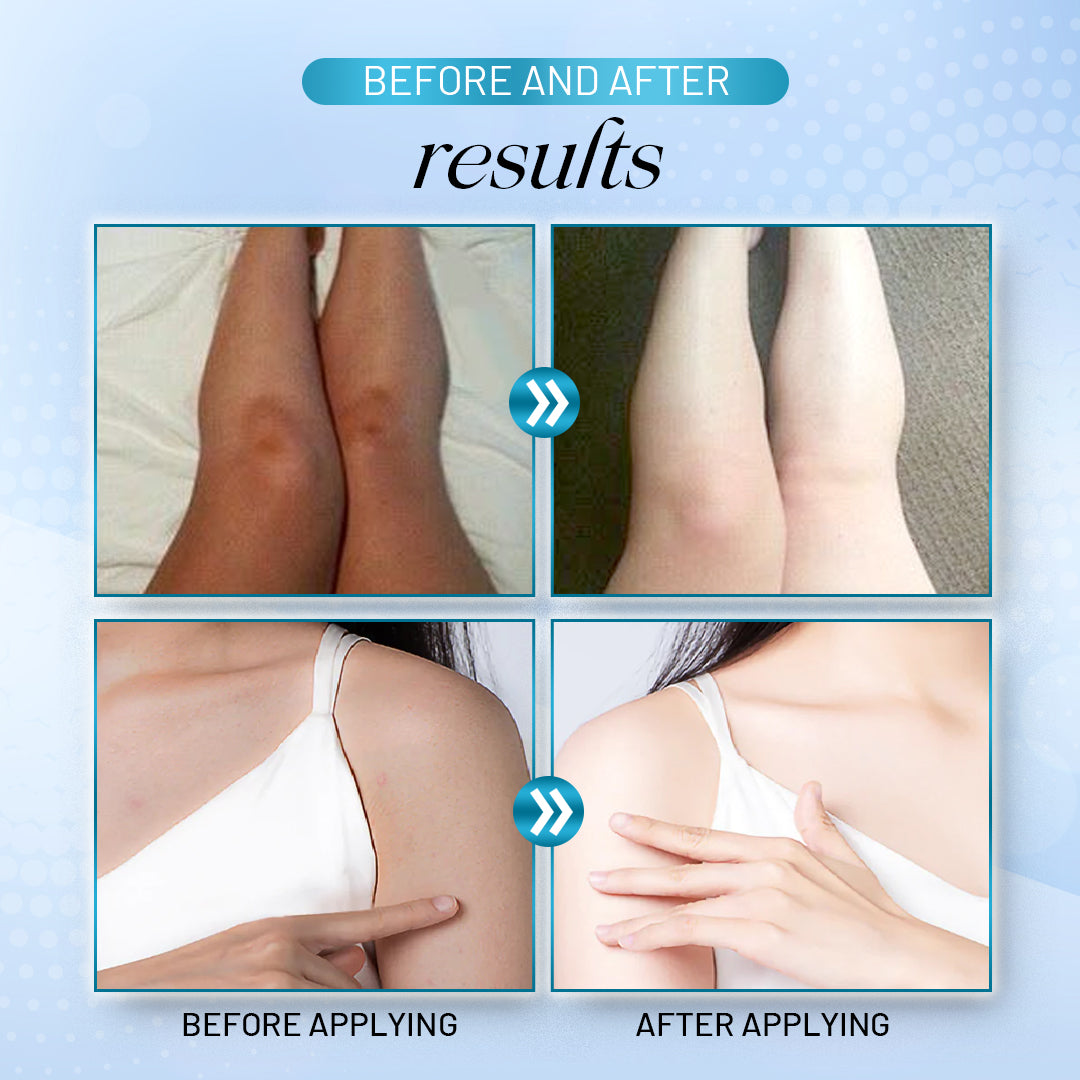 BEFORE AND AFTER
results

BEFORE APPLYING

AFTER APPLYING