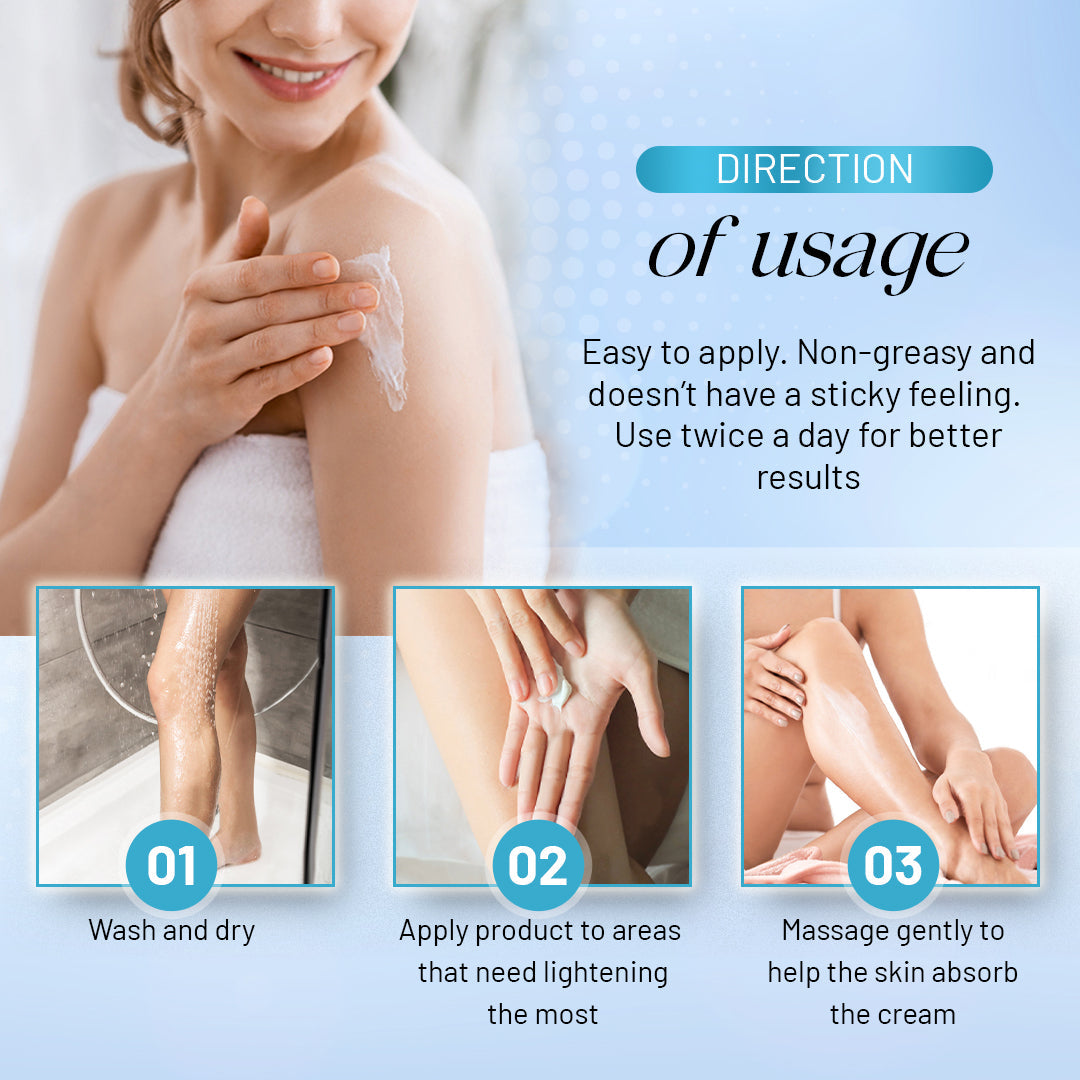 DIRECTION
of usage

Easy to apply. Non-greasy and doesn't have a sticky feeling. Use twice a day for better results

01
Wash and dry

02
Apply product to areas that need lightening the most

03
Massage gently to help the skin absorb the cream