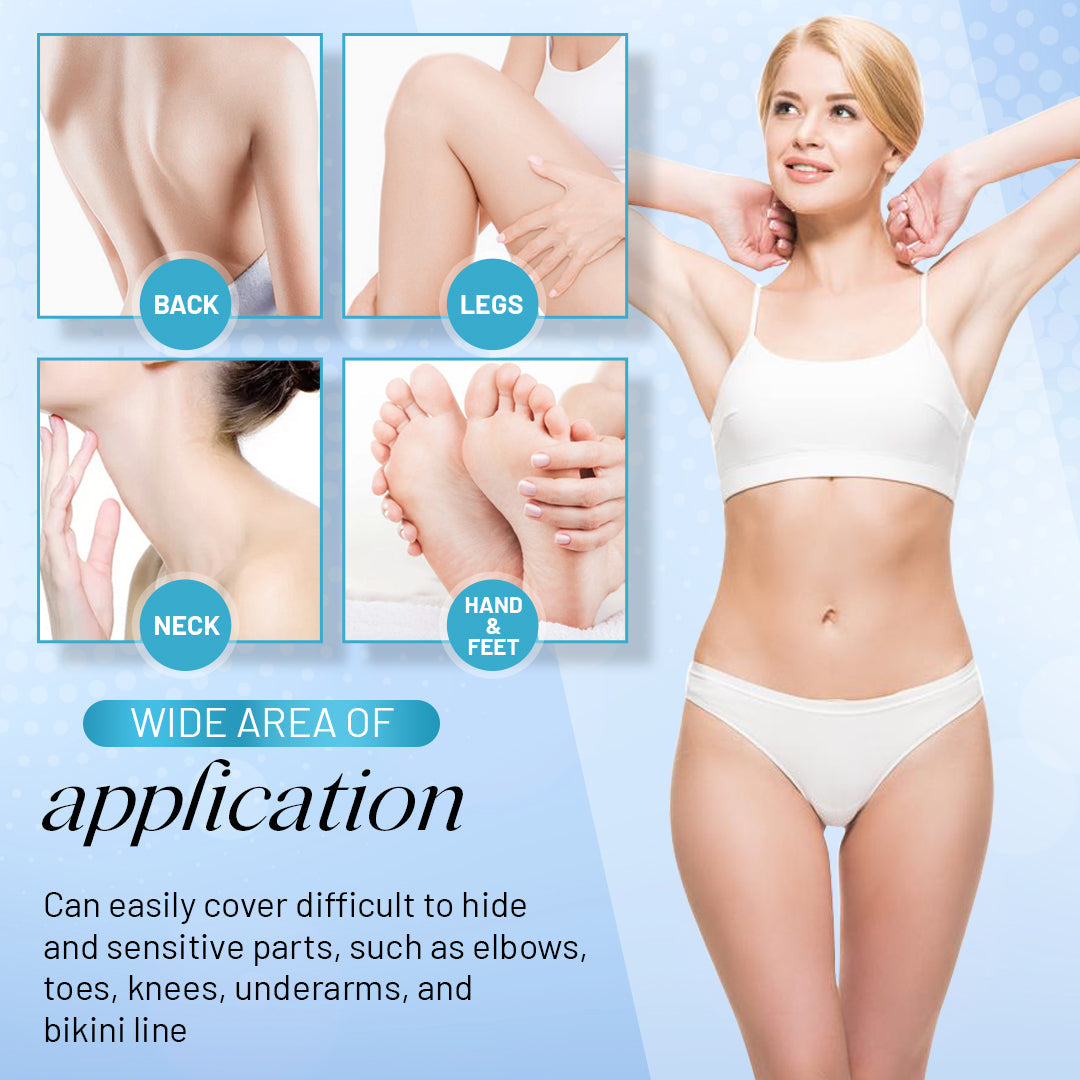 BACK

LEGS

NECK

HAND & FEET

WIDE AREA OF

application

Can easily cover difficult to hide and sensitive parts, such as elbows, toes, knees, underarms, and bikini line