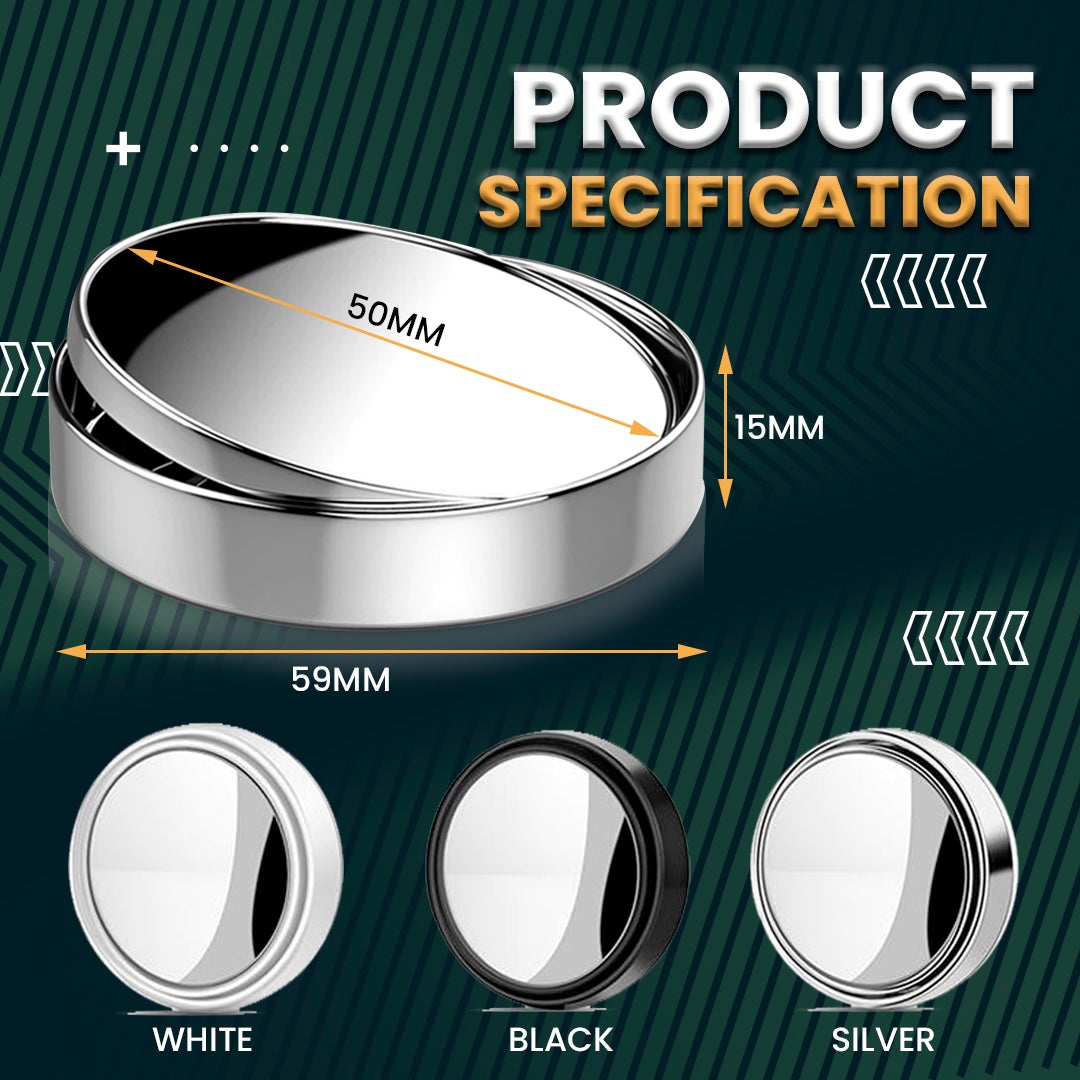 PRODUCT
SPECIFICATION

50MM

15MM

59MM

WHITE

BLACK

SILVER