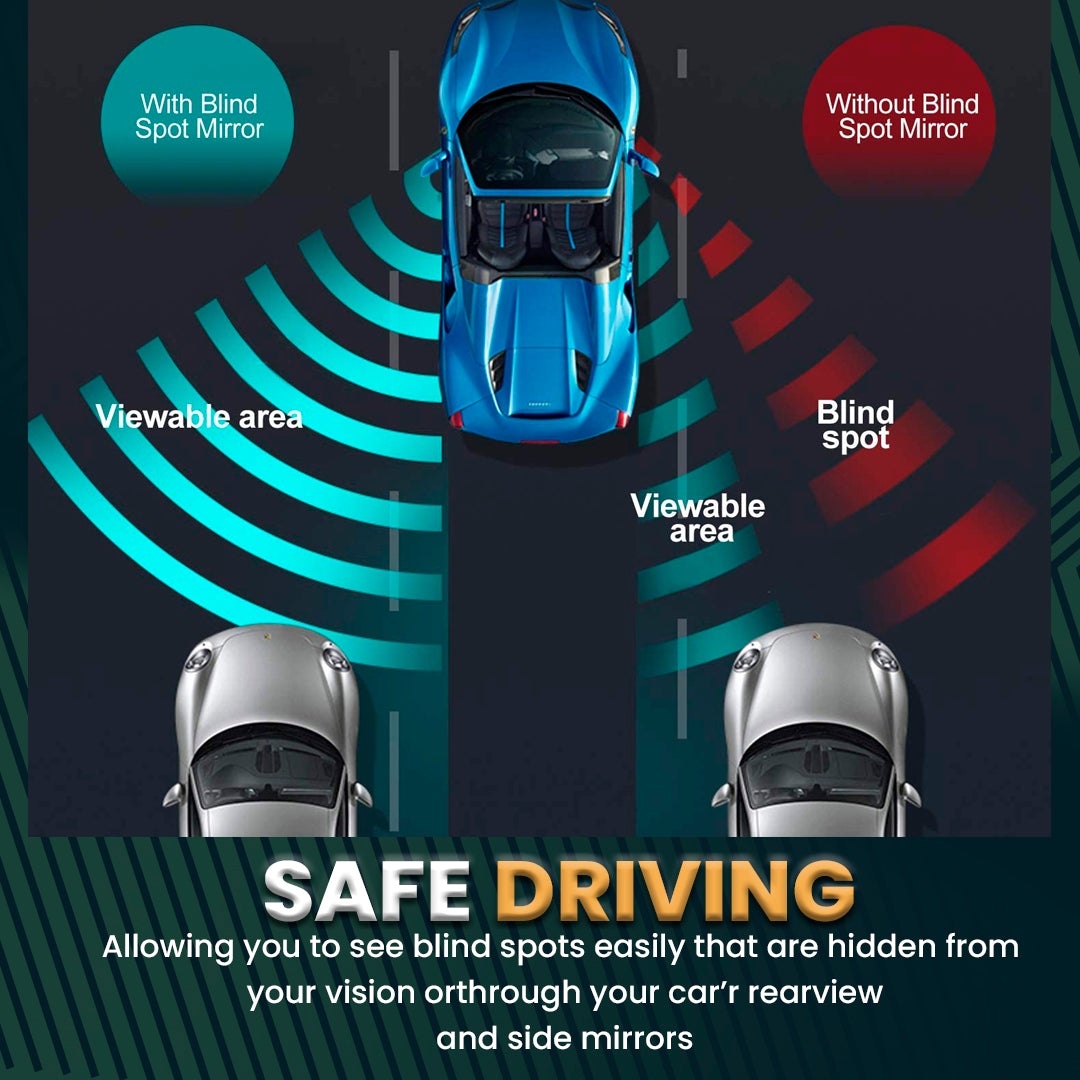 With Blind Spot Mirror

Without Blind Spot Mirror

Viewable area

Blind spot

Viewable area

SAFE DRIVING

Allowing you to see blind spots easily that are hidden from your vision orthrough your car'r rearview and side mirrors