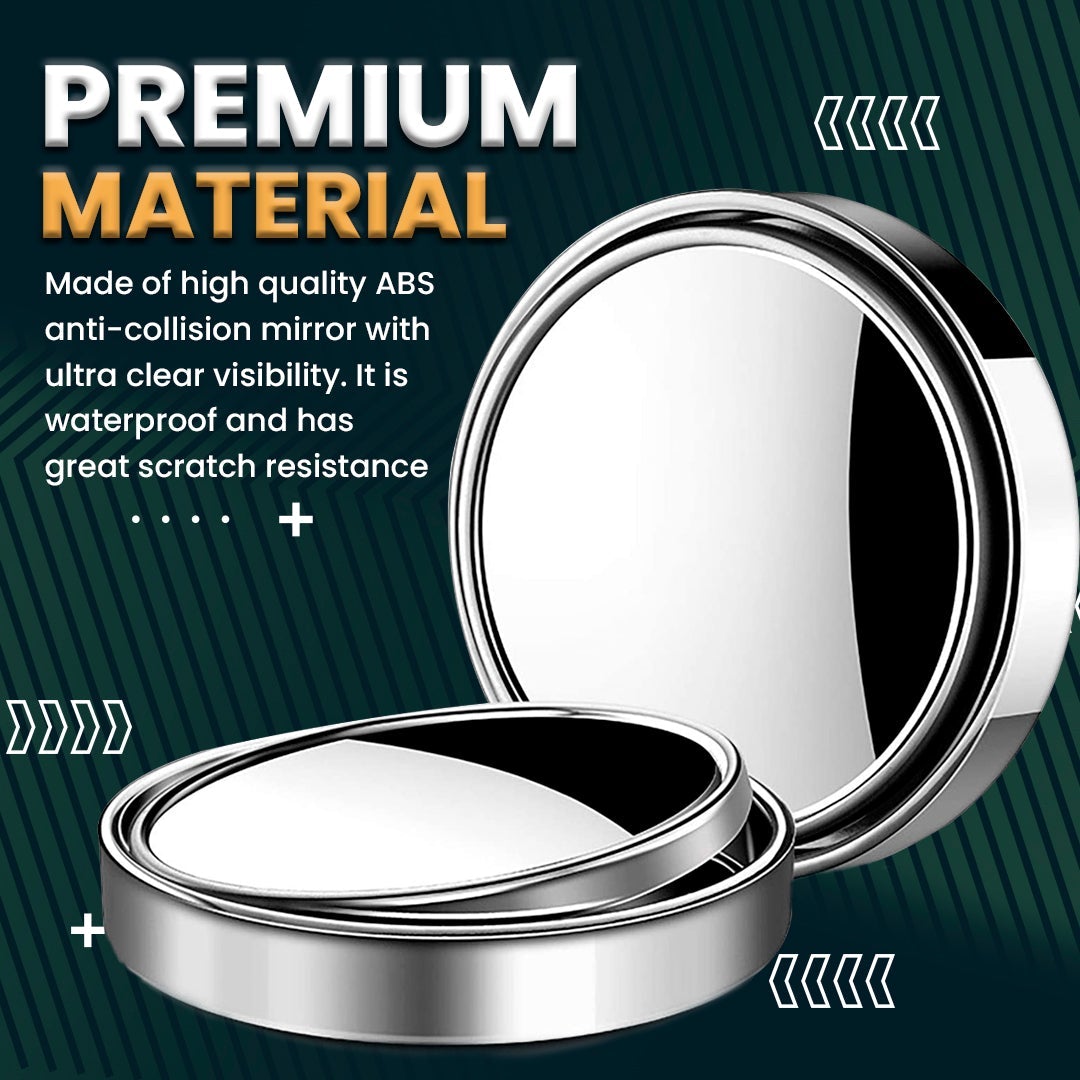 PREMIUM
MATERIAL

Made of high quality ABS anti-collision mirror with ultra clear visibility. It is waterproof and has great scratch resistance