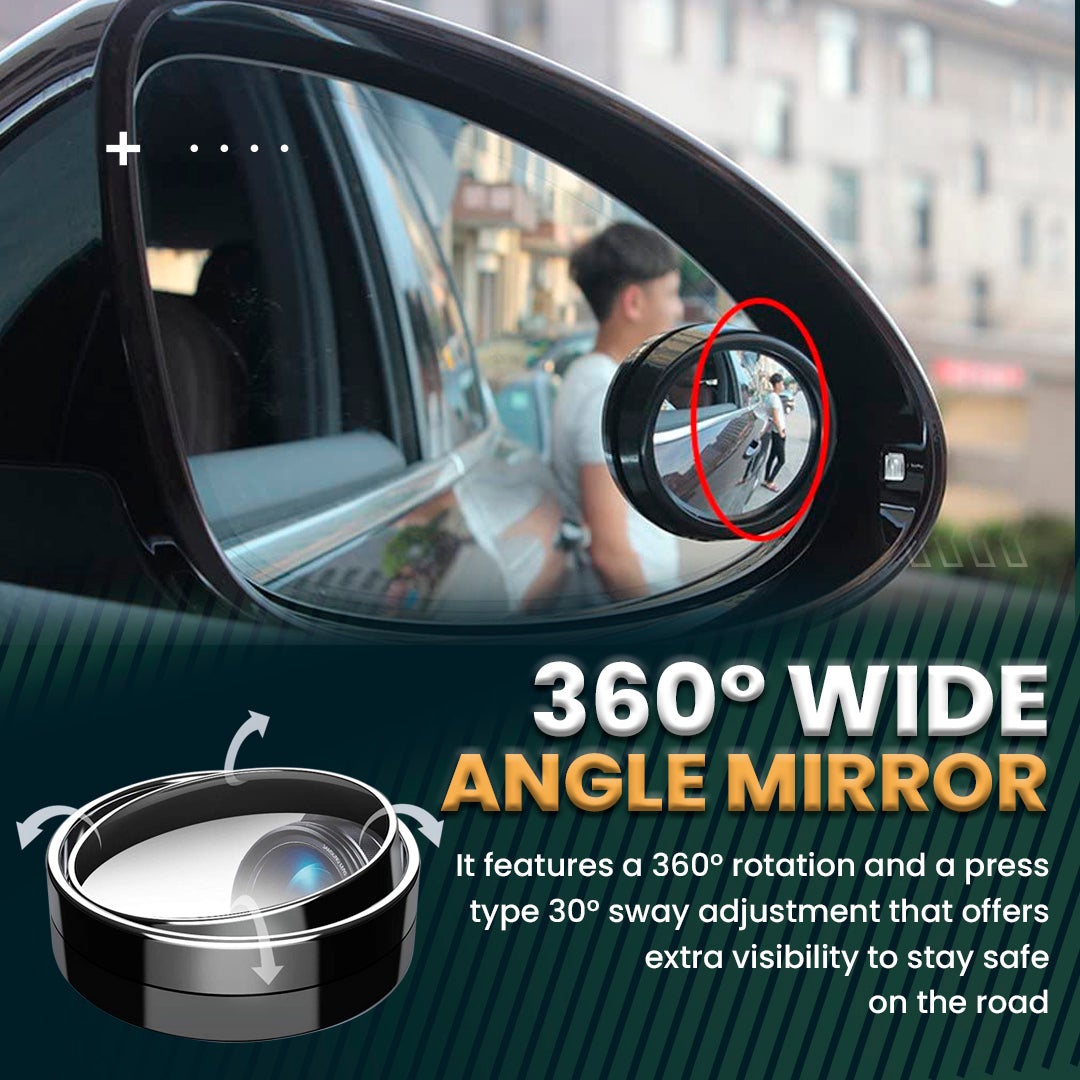 360° WIDE ANGLE MIRROR

It features a 360° rotation and a press type 30° sway adjustment that offers extra visibility to stay safe on the road